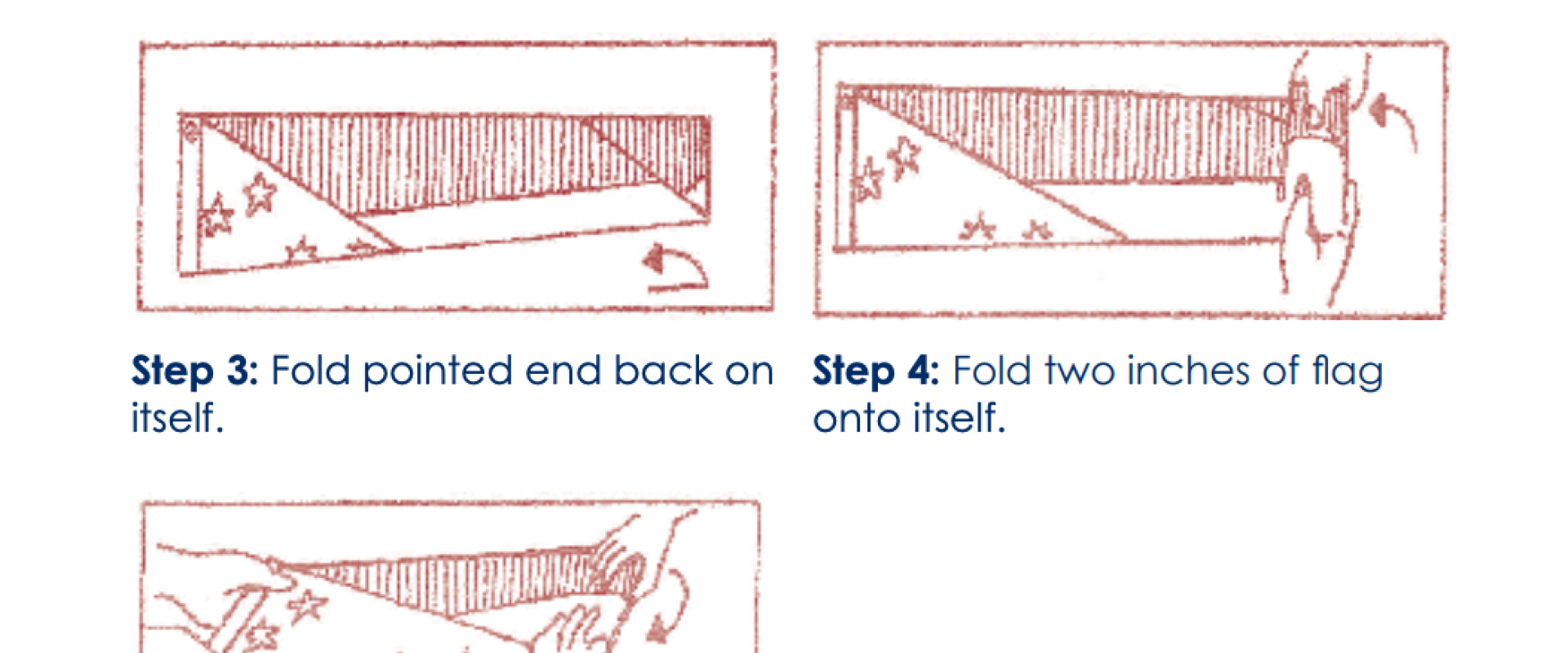 **Step 3:** Fold pointed end back on itself.

**Step 4:** Fold two inches of flag onto itself.