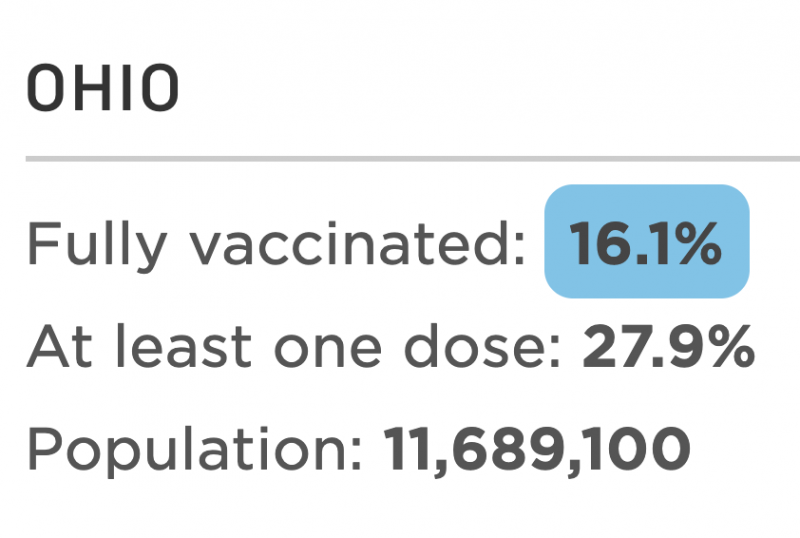 OHIO

Fully vaccinated: 16.1%

At least one dose: 27.9%

Population: 11,689,100